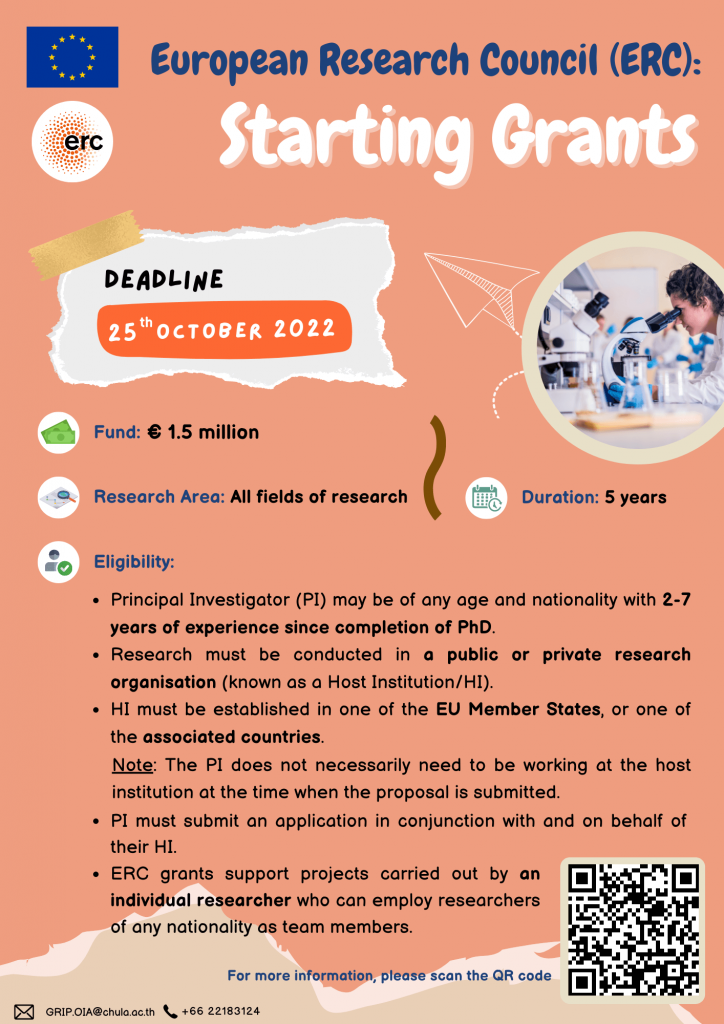 European Research Council (ERC):

erc

Starting Grants

DEADLINE

25$^{th}$ OCTOBER 2022

Fund: € 1.5 million

Research Area: All fields of research

Duration: 5 years

Eligibility:

• Principal Investigator (PI) may be of any age and nationality with 2-7 years of experience since completion of PhD.
• Research must be conducted in a public or private research organisation (known as a Host Institution/HI).
• HI must be established in one of the EU Member States, or one of the associated countries.
Note: The PI does not necessarily need to be working at the host institution at the time when the proposal is submitted.
• PI must submit an application in conjunction with and on behalf of their HI.
• ERC grants support projects carried out by an individual researcher who can employ researchers of any nationality as team members.

For more information, please scan the QR code

GRIP.OIA@chula.ac.th +66 22183124